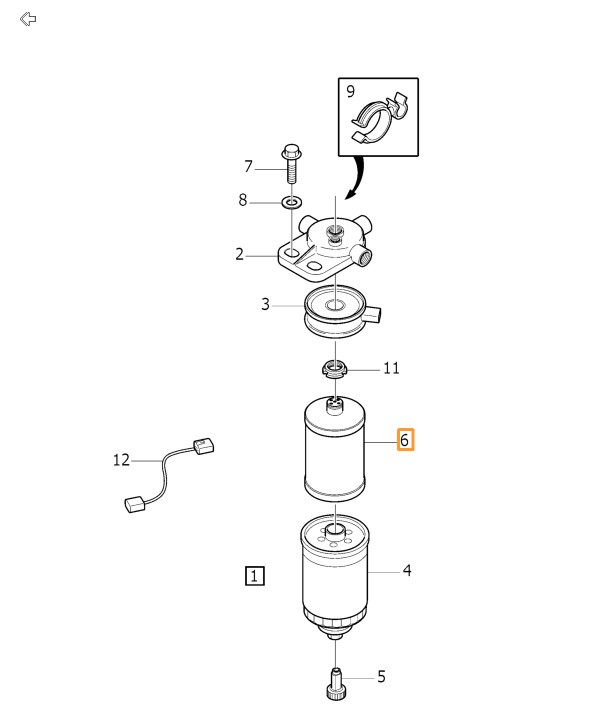 9

7

8

2

3

11

6

12

1

4

5