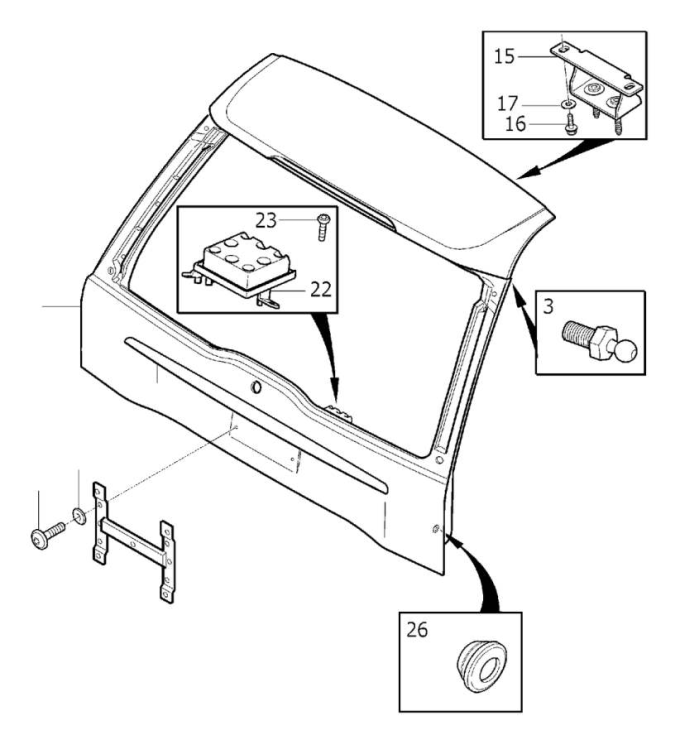 15
17
16
23
22
3
26