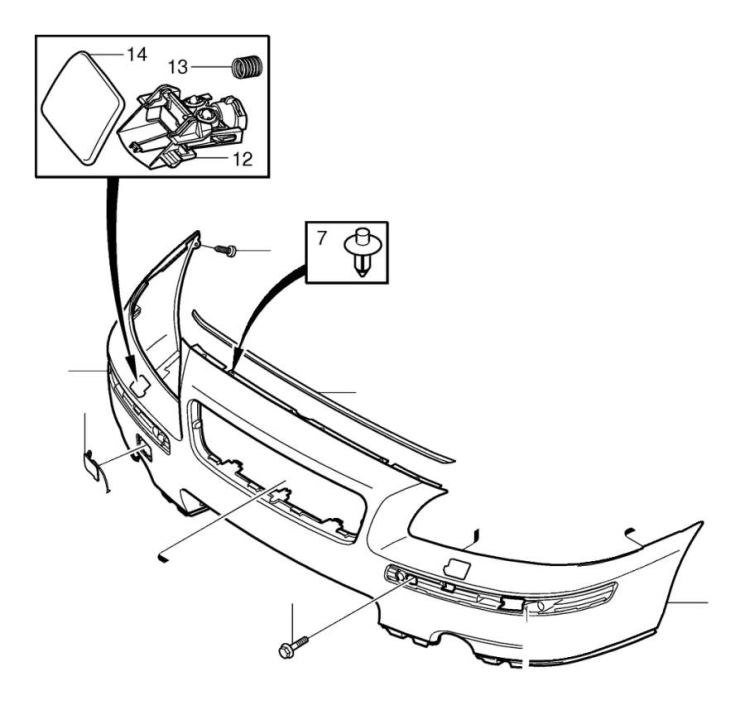 14
13
12
7